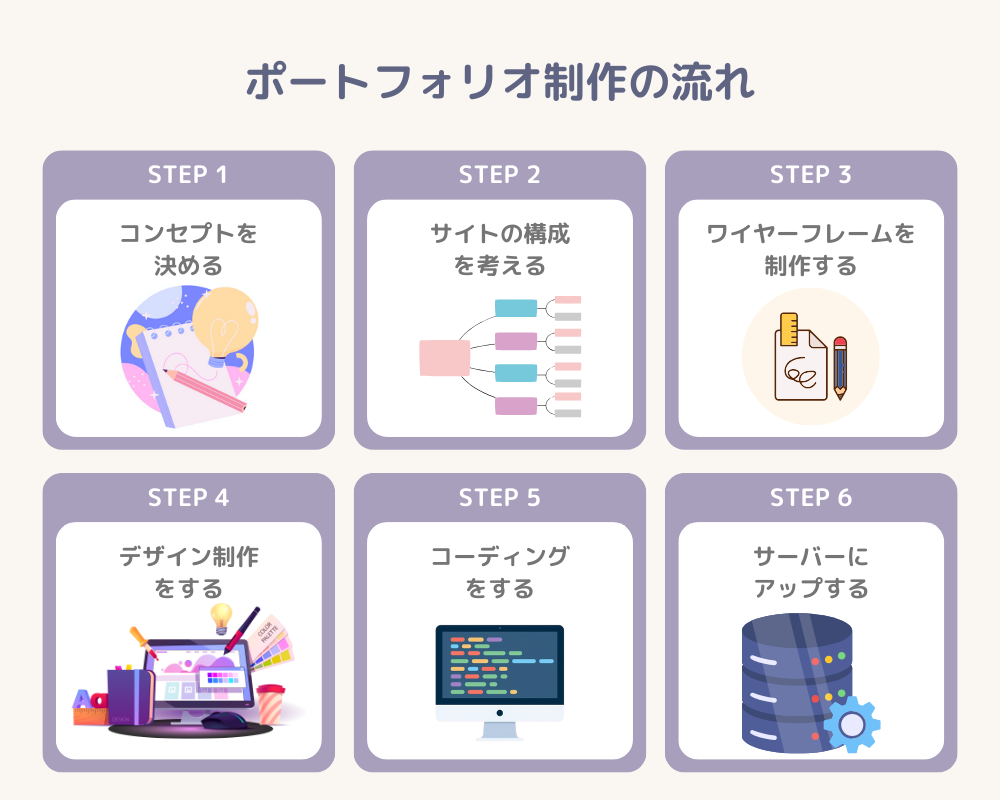 ポートフォリオ制作の流れ

STEP 1

コンセプトを決める

STEP 2

サイトの構成を考える

STEP 3

ワイヤーフレームを制作する

STEP 4

デザイン制作をする

COLOR PALETTE

STEP 5

コーディングをする

STEP 6

サーバーにアップする